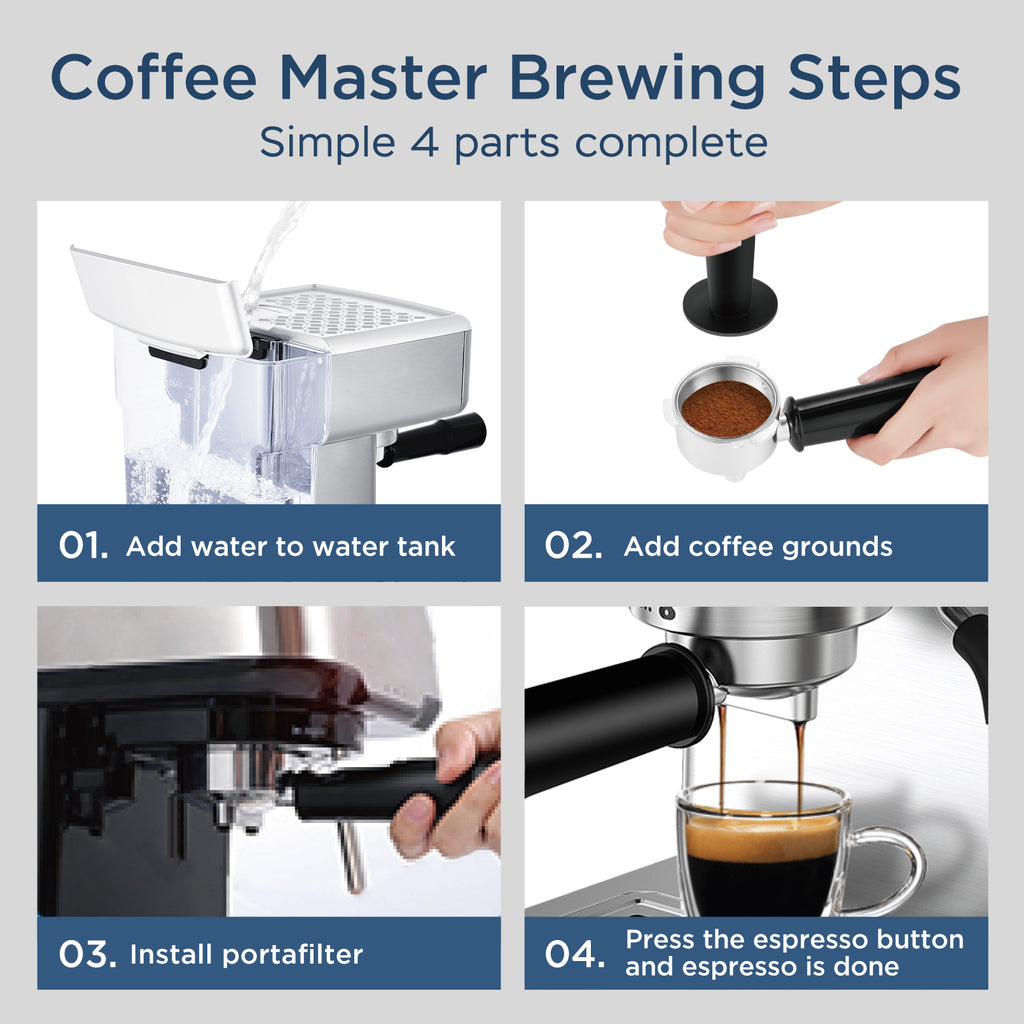 Coffee Master Brewing Steps
Simple 4 parts complete

01. Add water to water tank

02. Add coffee grounds

03. Install portafilter

04. Press the espresso button and espresso is done